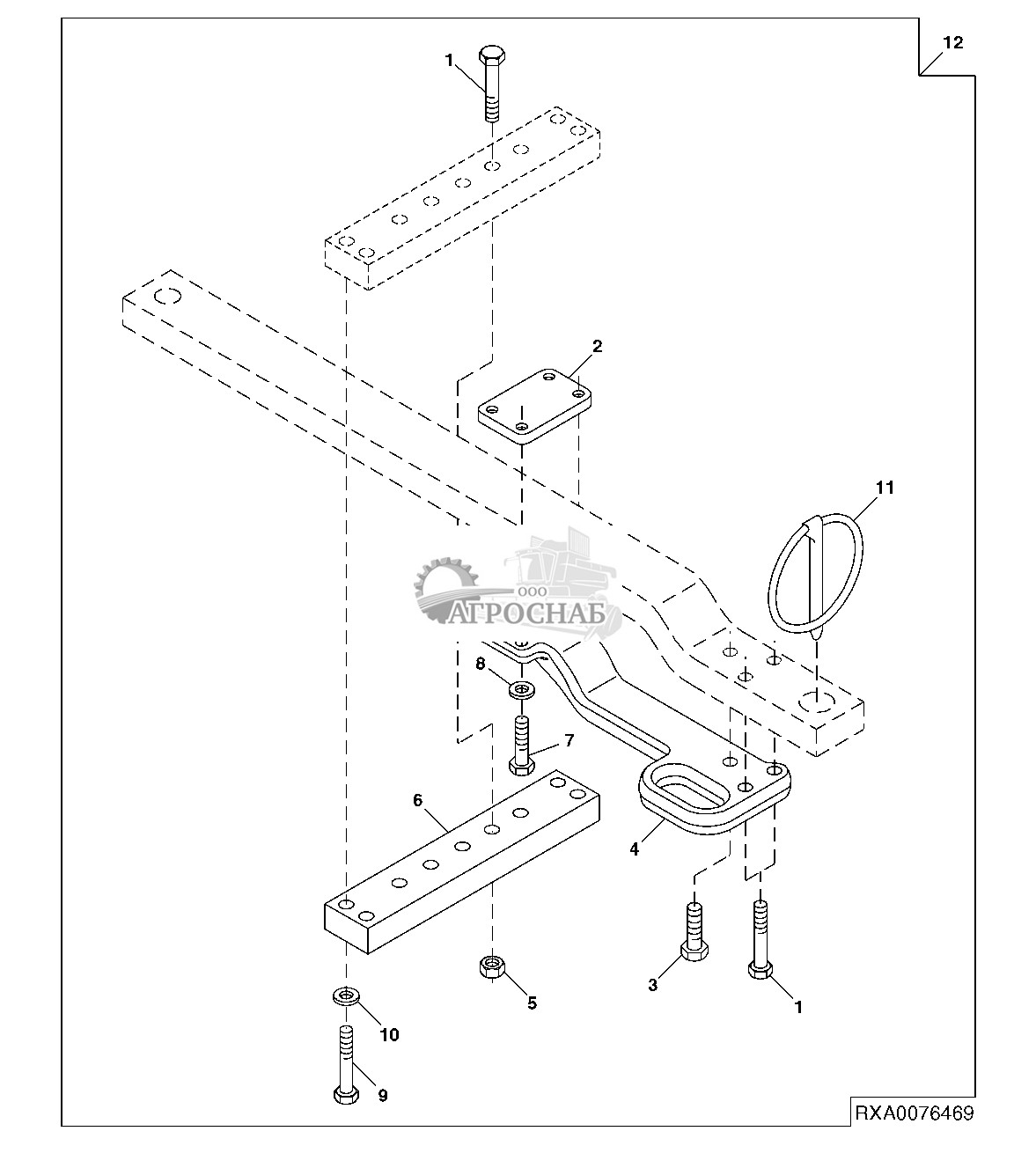 12
1
2
11
ООО
АГРОСНАБ
8
7
6
4
3
1
5
10
9
RXA0076469